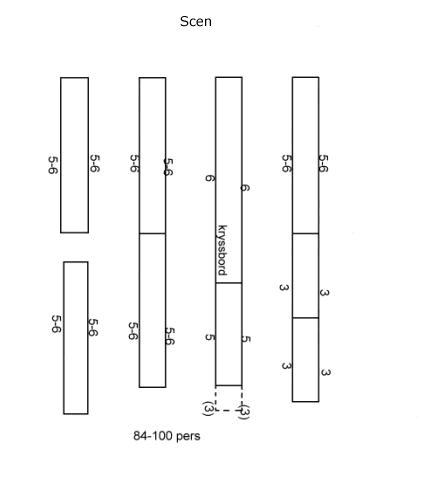 Scen

5-6
5-6
5-6
5-6

5-6
5-6
5-6
5-6

6
6
kryssbord
5
5
(3)
(3)

5-6
5-6
3
3
3
3

84-100 pers