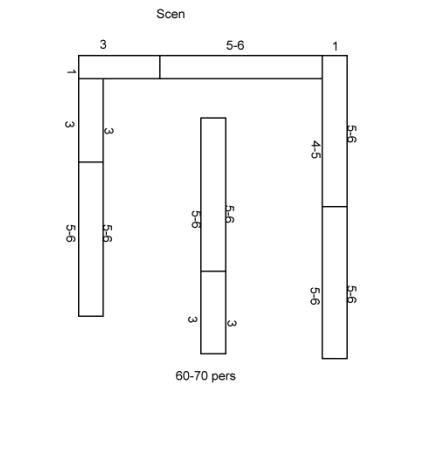 Scen

3

5-6

1

1

3

3

5-6

5-6

5-6

5-6

3

3

4-5

5-6

5-6

5-6

60-70 pers